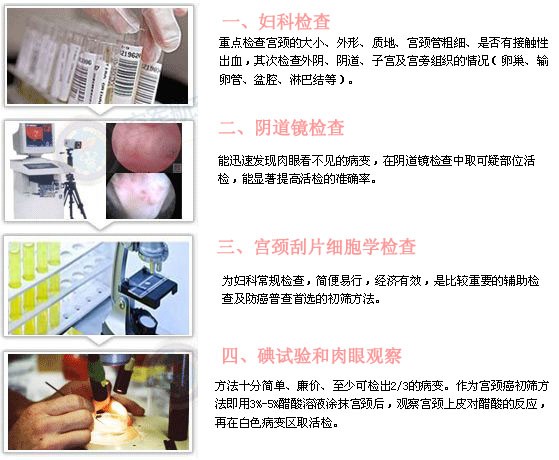 一、妇科检查

重点检查宫颈的大小、外形、质地、宫颈管粗细、是否有接触性出血，其次检查外阴、阴道、子宫及宫旁组织的情况（卵巢、输卵管、盆腔、淋巴结等）。

二、阴道镜检查

能迅速发现肉眼看不见的病变，在阴道镜检查中取可疑部位活检，能显著提高活检的准确率。

三、宫颈刮片细胞学检查

为妇科常规检查，简便易行，经济有效，是比较重要的辅助检查及防癌普查首选的初筛方法。

四、碘试验和肉眼观察

方法十分简单、廉价、至少可检出2/3的病变。作为宫颈癌初筛方法即用3%-5%醋酸溶液涂抹宫颈后，观察宫颈上皮对醋酸的反应，再在白色病变区取活检。